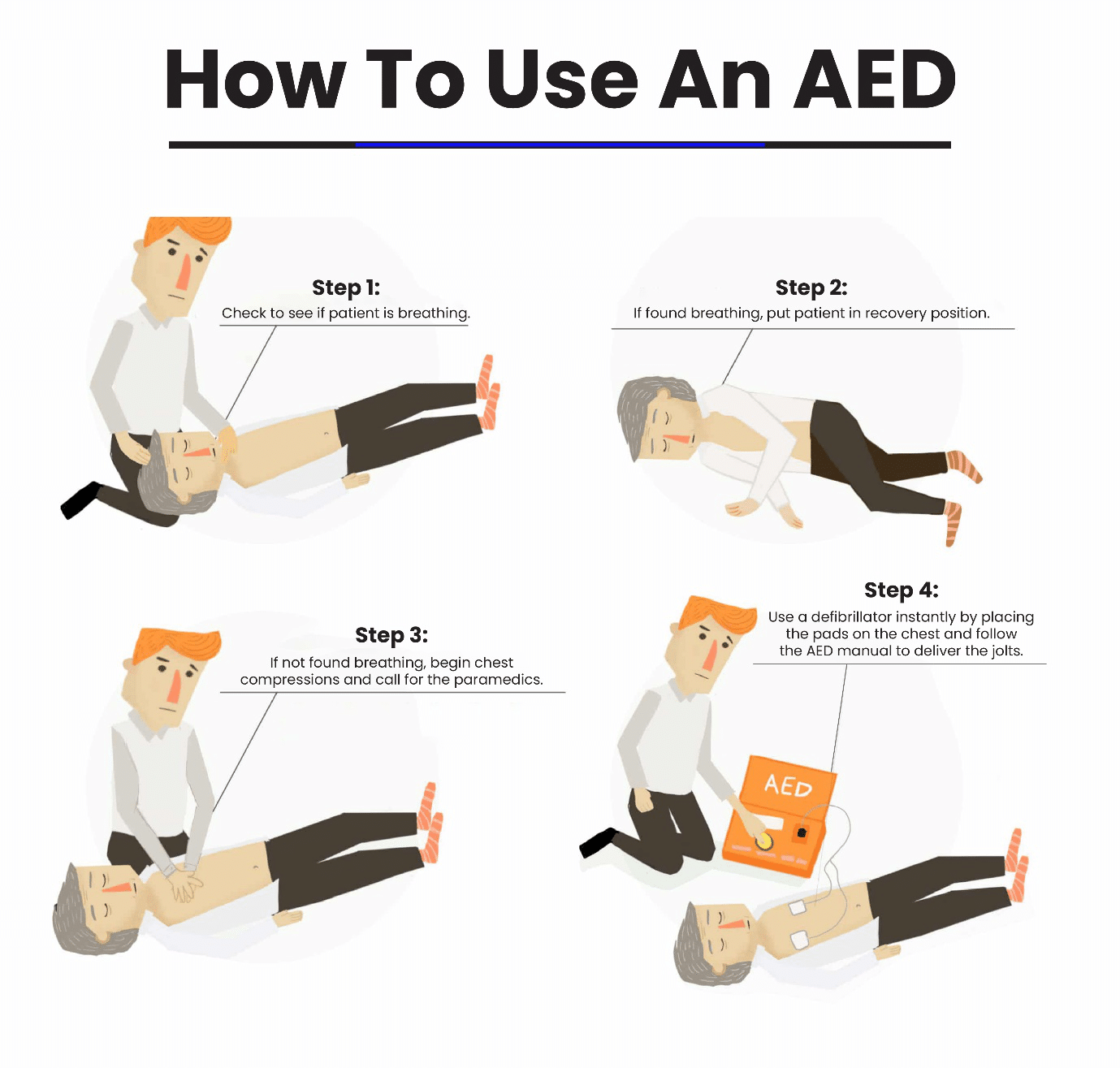 How To Use An AED

Step 1:
Check to see if patient is breathing.

Step 2:
If found breathing, put patient in recovery position.

Step 3:
If not found breathing, begin chest compressions and call for the paramedics.

Step 4:
Use a defibrillator instantly by placing the pads on the chest and follow the AED manual to deliver the jolts.

AED